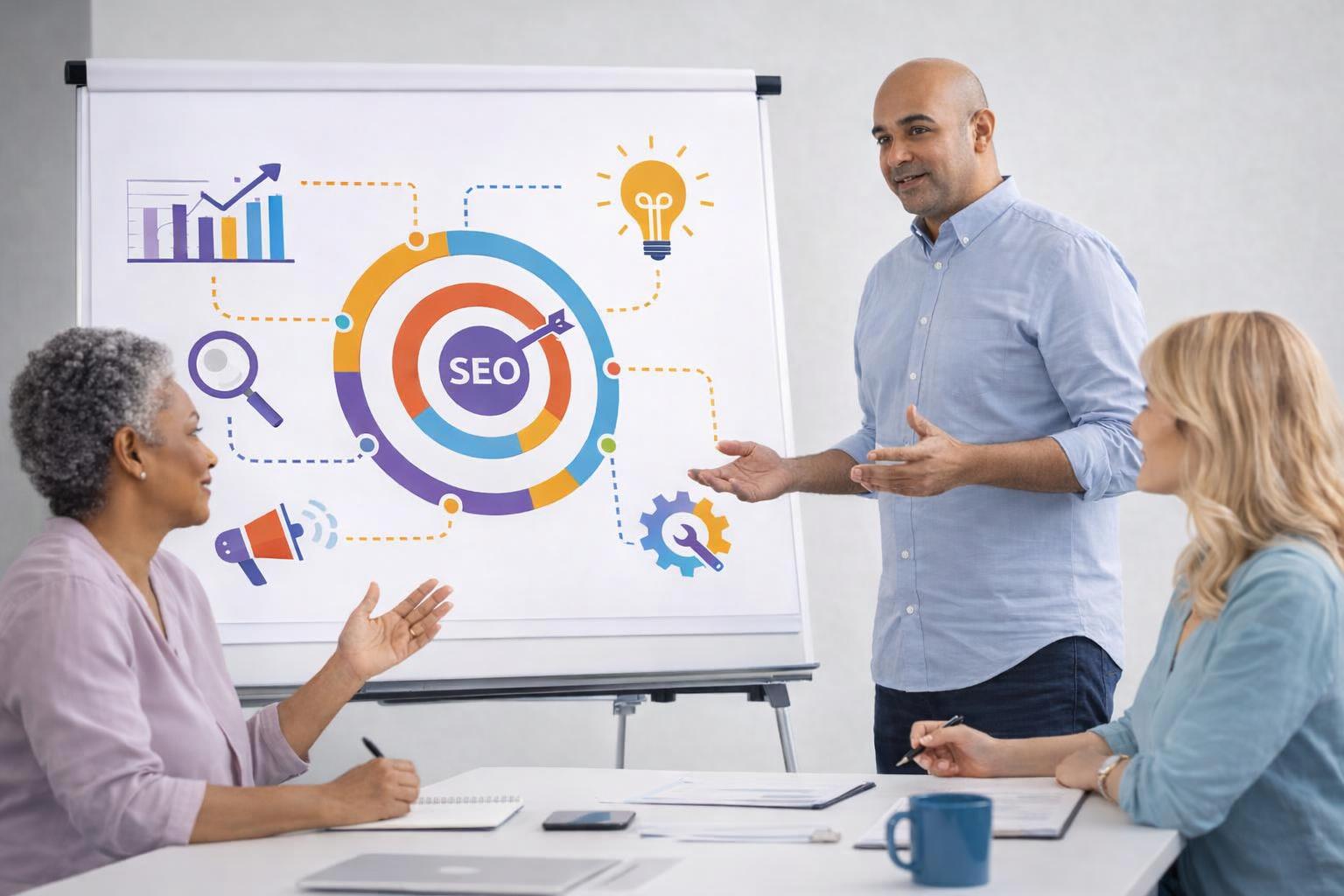 SEO